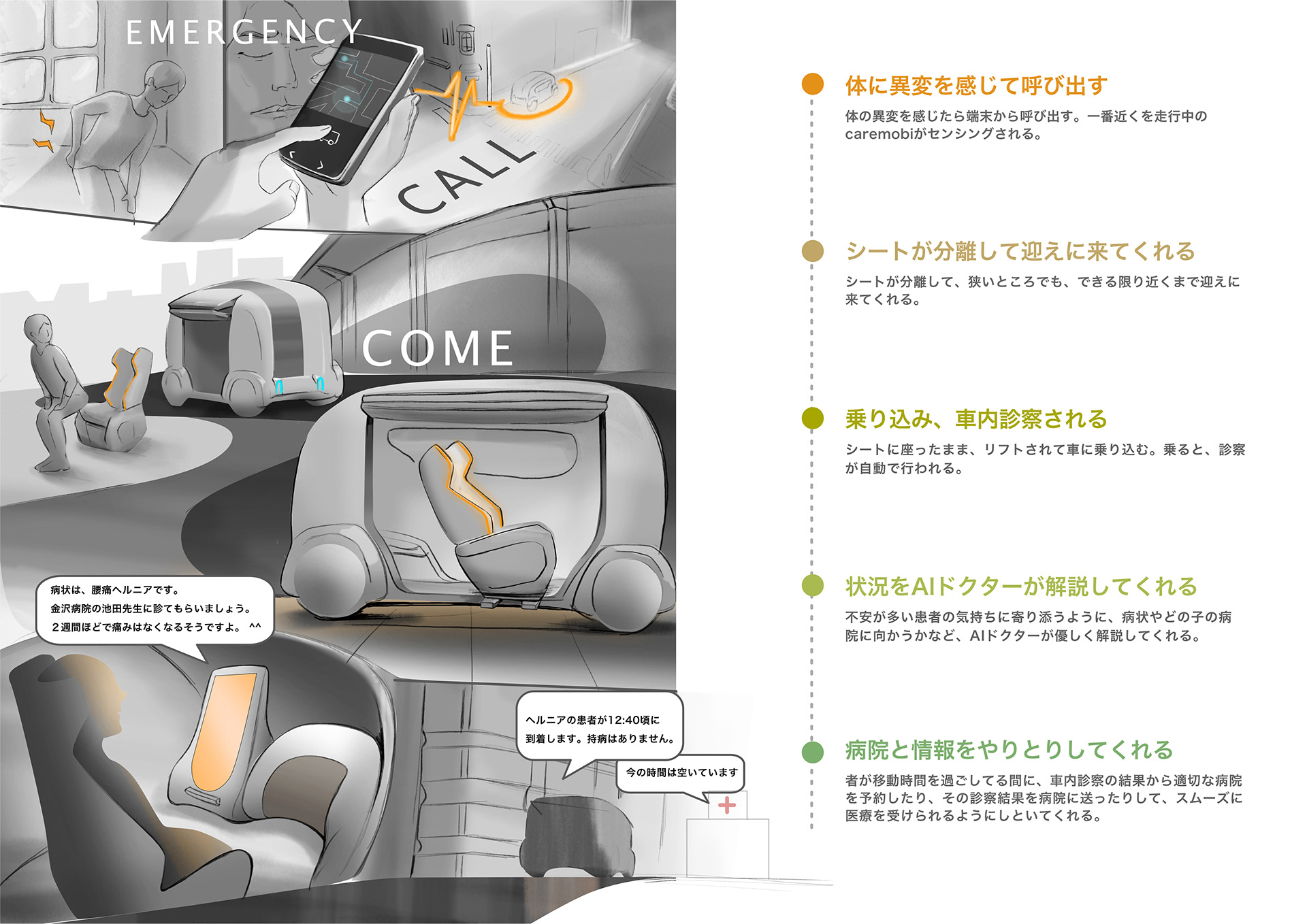 EMERGENCY

CALL

COME

病状は、腰痛ヘルニアです。
金沢病院の池田先生に診てもらいましょう。
２週間ほどで痛みはなくなるそうですよ。 ^^

ヘルニアの患者が12:40頃に到着します。持病はありません。

今の時間は空いています

体に異変を感じて呼び出す

体の異変を感じたら端末から呼び出す。一番近くを走行中のcaremobiがセンシングされる。

シートが分離して迎えに来てくれる

シートが分離して、狭いところでも、できる限り近くまで迎えに来てくれる。

乗り込み、車内診察される

シートに座ったまま、リフトされて車に乗り込む。乗ると、診察が自動で行われる。

状況をAIドクターが解説してくれる

不安が多い患者の気持ちに寄り添うように、病状やどの子の病院に向かうかなど、AIドクターが優しく解説してくれる。

病院と情報をやりとりしてくれる

者が移動時間を過ごしてる間に、車内診察の結果から適切な病院を予約したり、その診察結果を病院に送ったりして、スムーズに医療を受けられるようにしといてくれる。